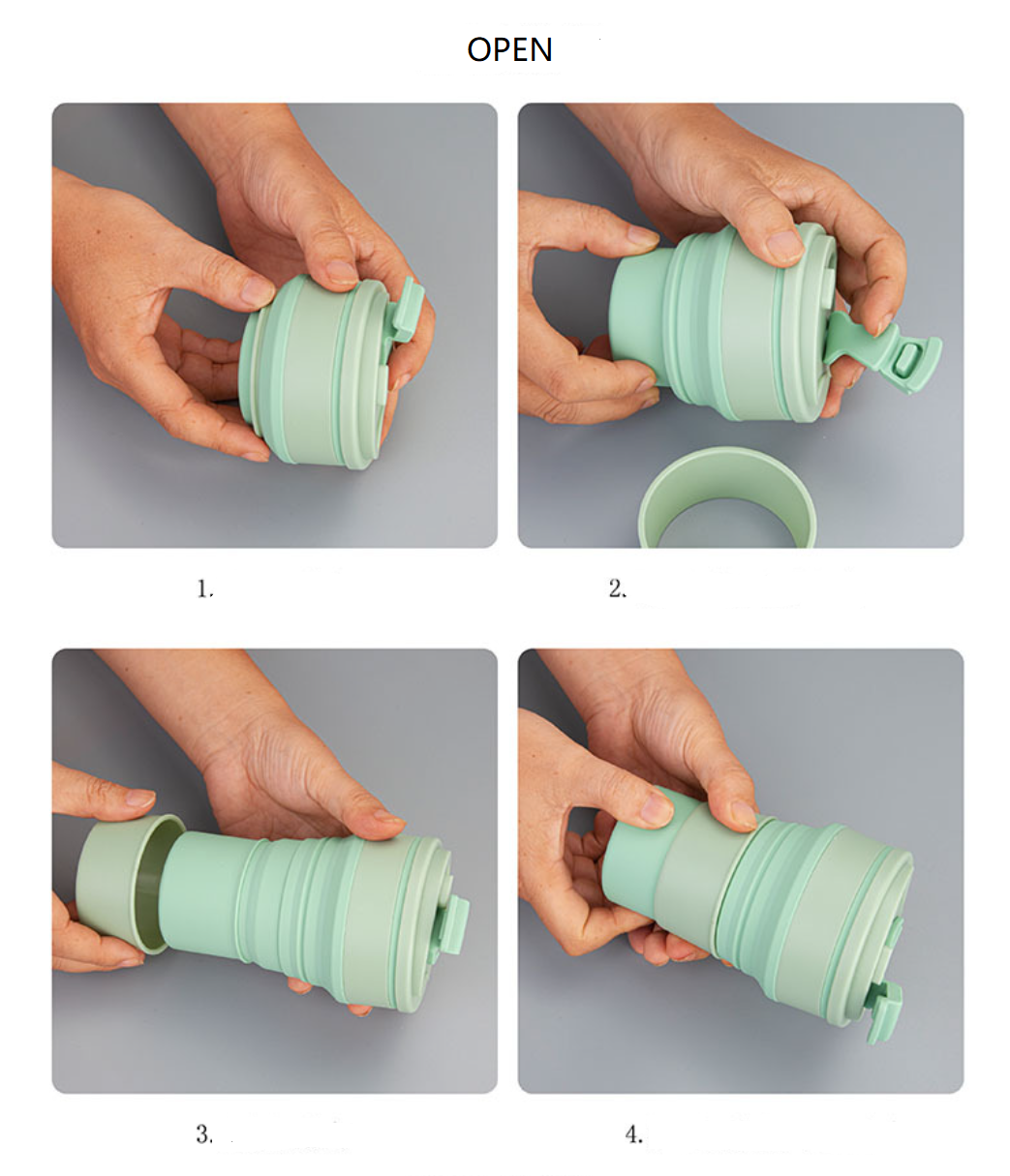 OPEN

1.

2.

3.

4.