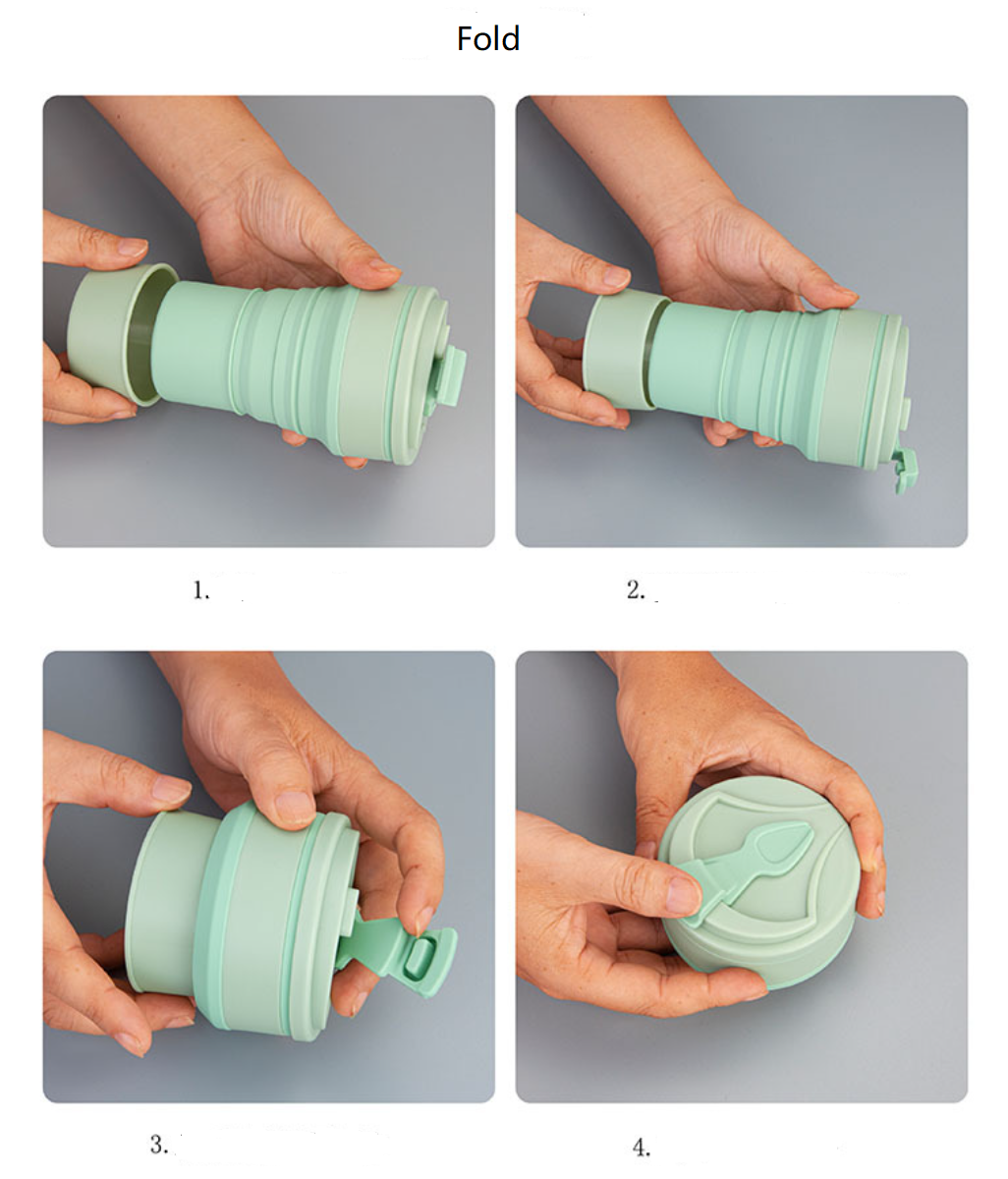 Fold

1.

2.

3.

4.